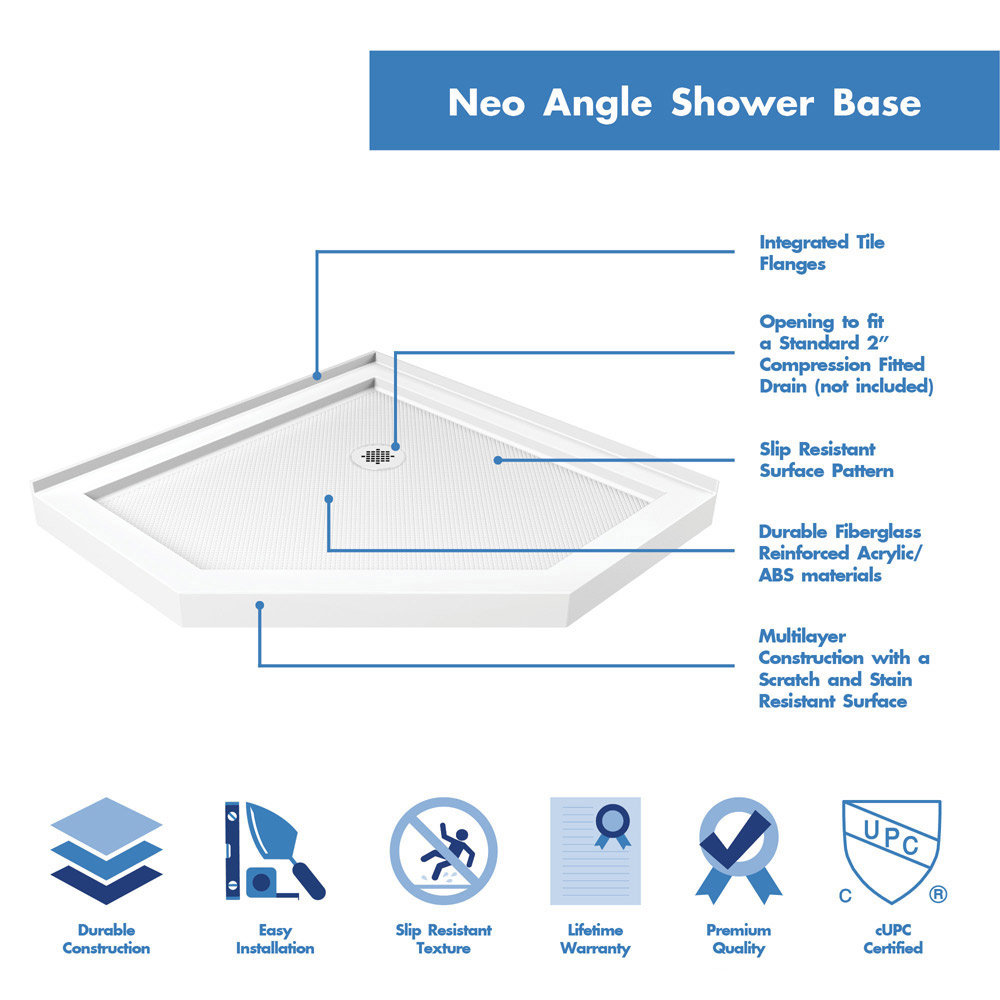 Neo Angle Shower Base

Integrated Tile Flanges

Opening to fit a Standard 2" Compression Fitted Drain (not included)

Slip Resistant Surface Pattern

Durable Fiberglass Reinforced Acrylic/ ABS materials

Multilayer Construction with a Scratch and Stain Resistant Surface

Durable Construction

Easy Installation

Slip Resistant Texture

Lifetime Warranty

Premium Quality

UPC
C ®
cUPC Certified